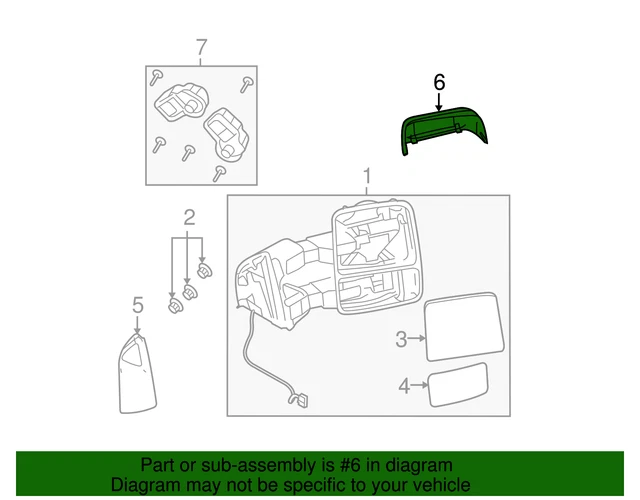 7

6

1

2

5

3

4

Part or sub-assembly is #6 in diagram
Diagram may not be specific to your vehicle