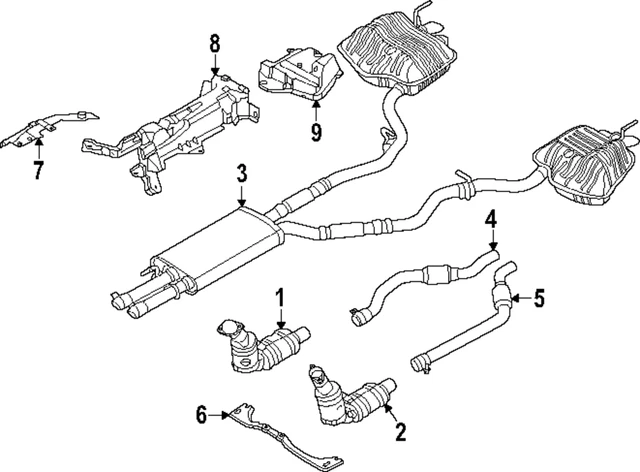 8
9
7
3
4
5
1
6
2