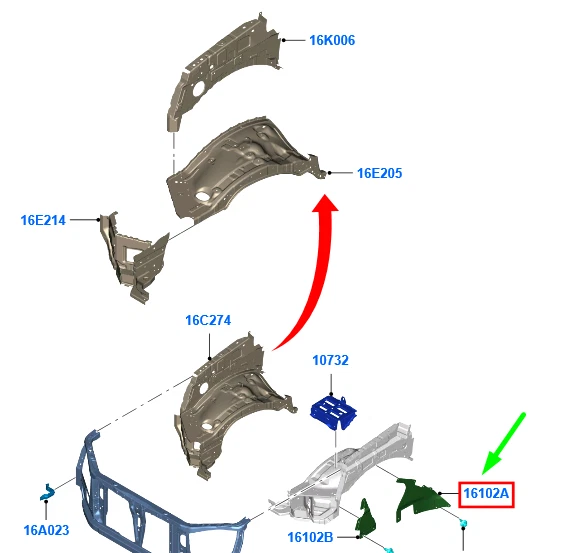 16K006

16E205

16E214

16C274

10732

16102A

16A023

16102B