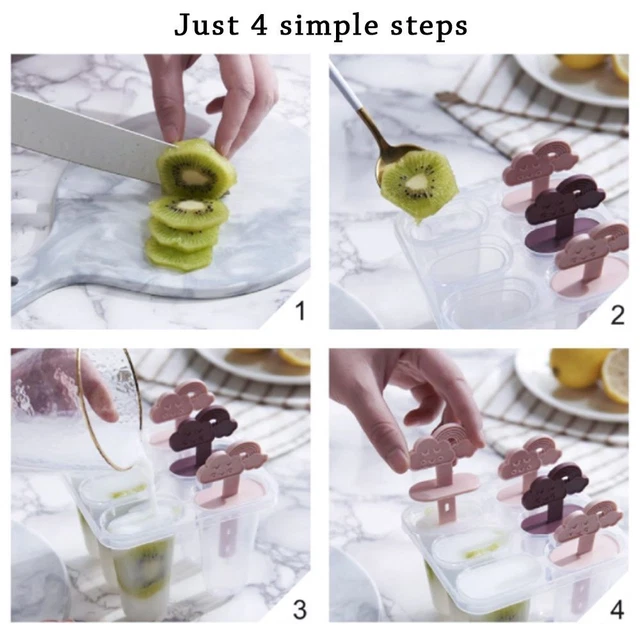 Just 4 simple steps

1

2

3

4