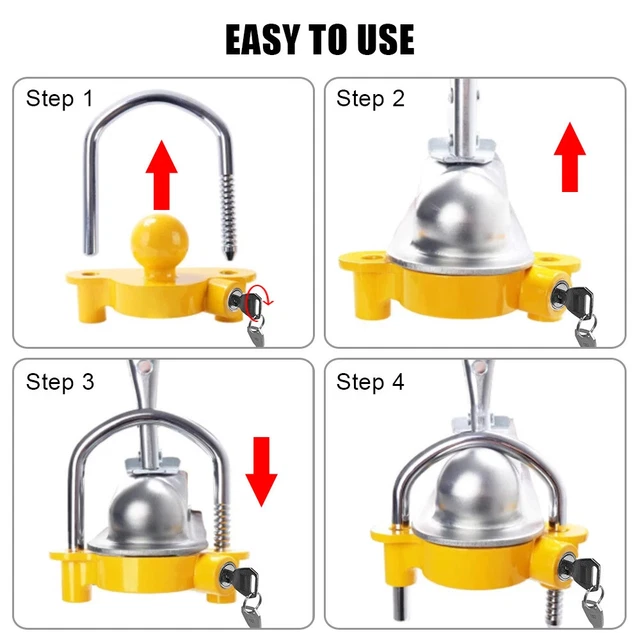 EASY TO USE

Step 1

Step 2

Step 3

Step 4