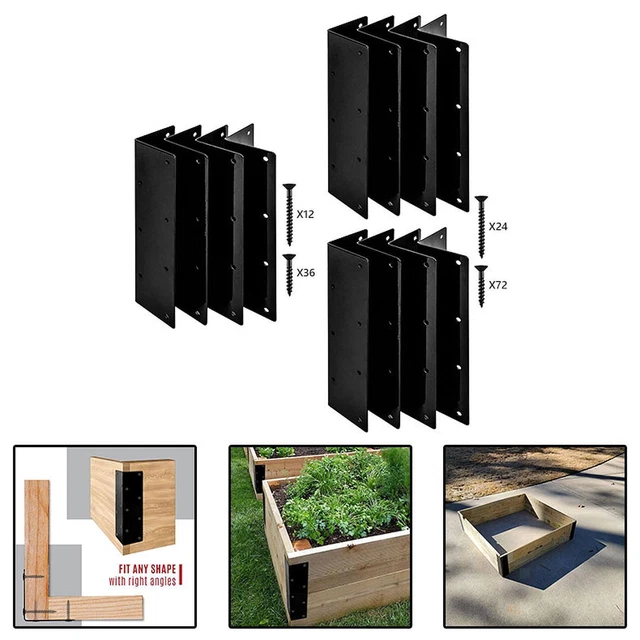 X12

X36

X24

X72

FIT ANY SHAPE
with right angles