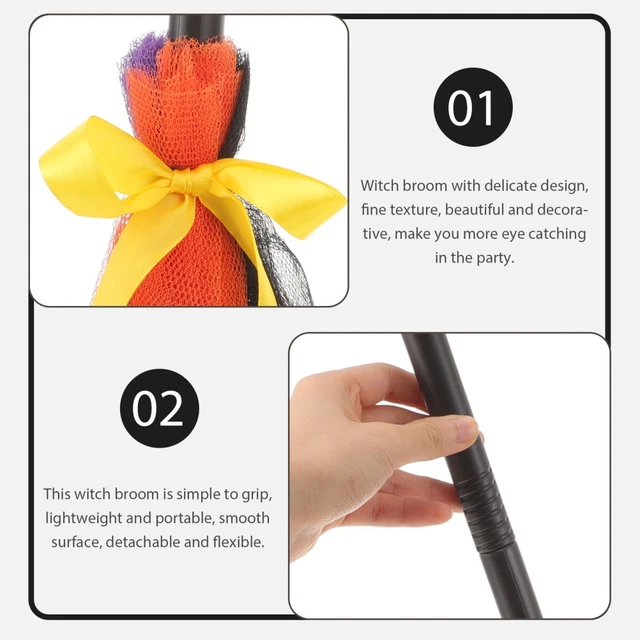 01

Witch broom with delicate design, fine texture, beautiful and decorative, make you more eye catching in the party.

02

This witch broom is simple to grip, lightweight and portable, smooth surface, detachable and flexible.