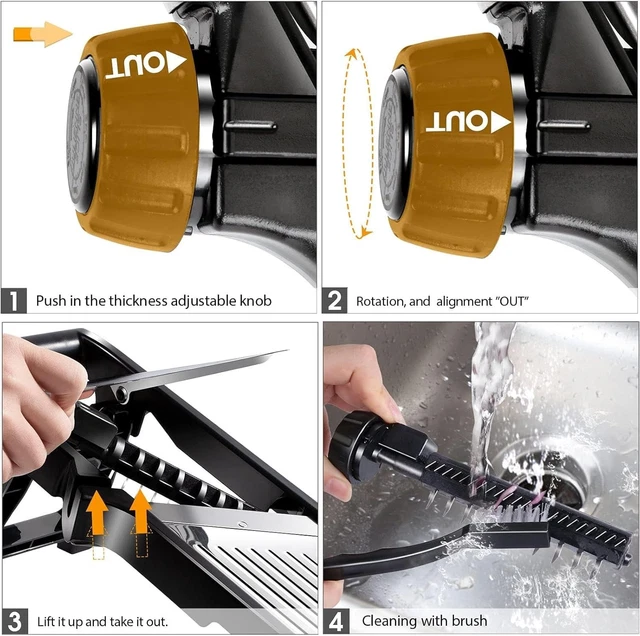 OUT

1 Push in the thickness adjustable knob

OUT

2 Rotation, and alignment "OUT"

3 Lift it up and take it out.

4 Cleaning with brush