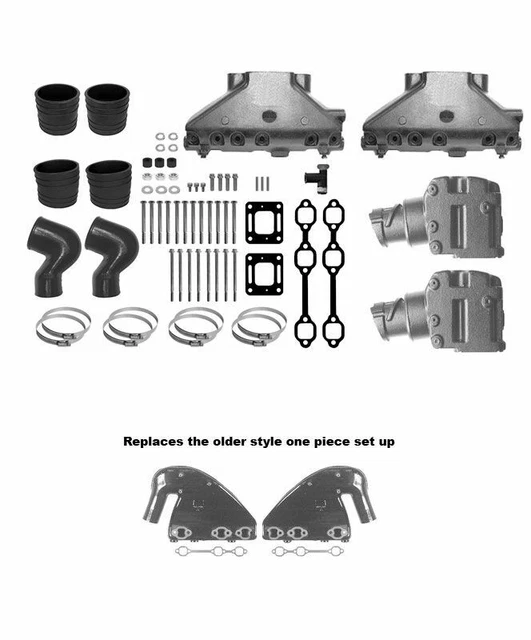 Replaces the older style one piece set up