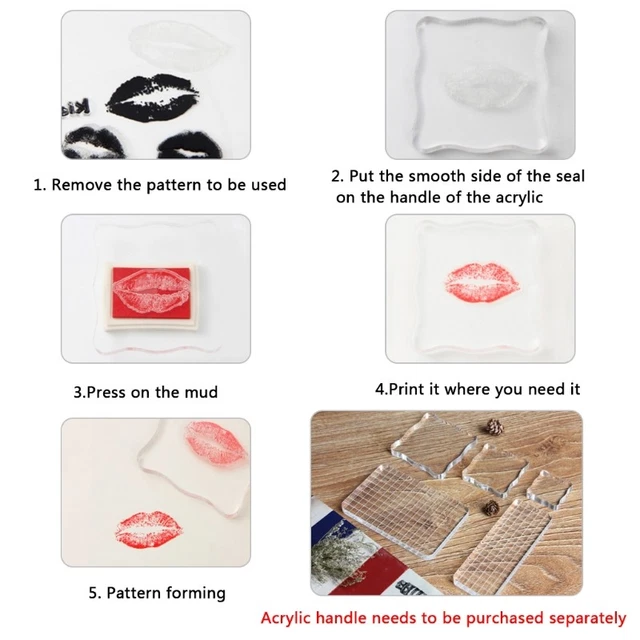 1. Remove the pattern to be used

2. Put the smooth side of the seal on the handle of the acrylic

3.Press on the mud

4.Print it where you need it

5. Pattern forming

Acrylic handle needs to be purchased separately