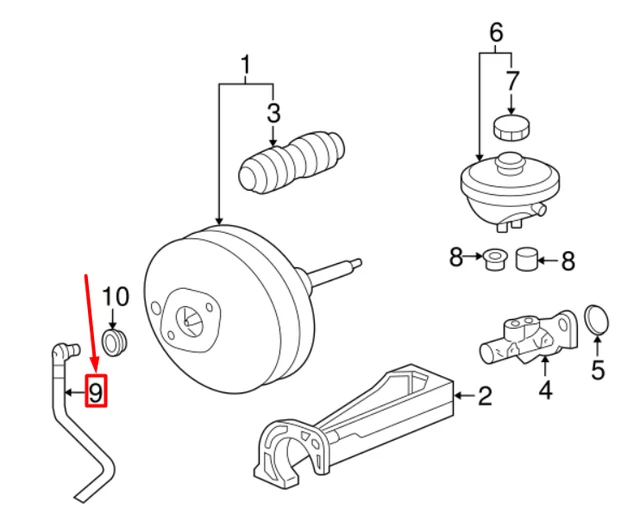 1
3
6
7
8
8
10
9
2
4
5