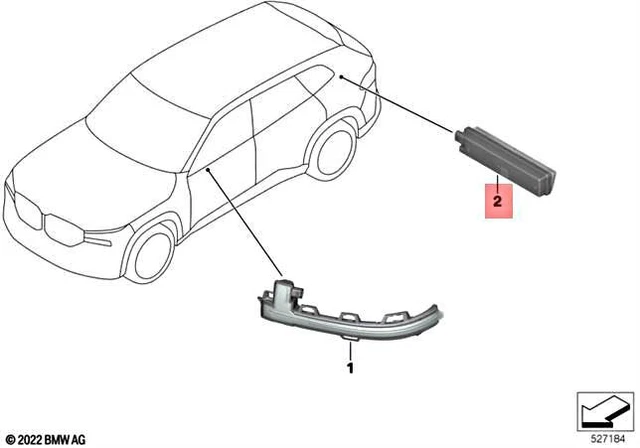 2

1

© 2022 BMW AG

527184