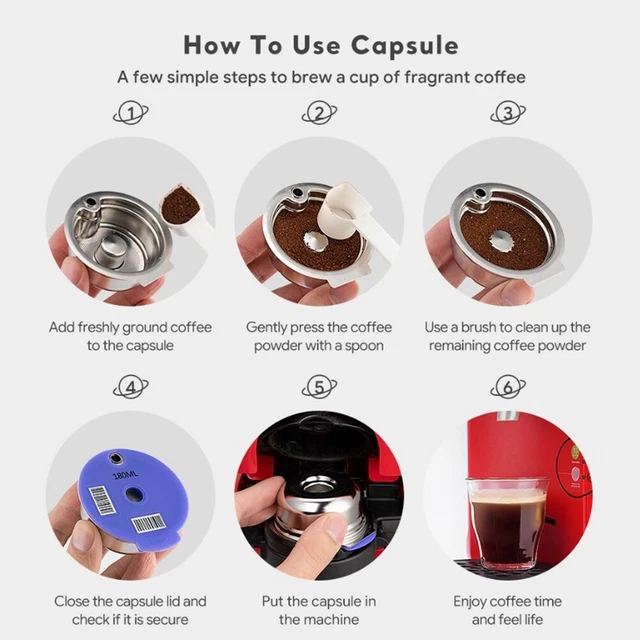 How To Use Capsule

A few simple steps to brew a cup of fragrant coffee

1

Add freshly ground coffee to the capsule

2

Gently press the coffee powder with a spoon

3

Use a brush to clean up the remaining coffee powder

4

180ML

Close the capsule lid and check if it is secure

5

Put the capsule in the machine

6

Enjoy coffee time and feel life