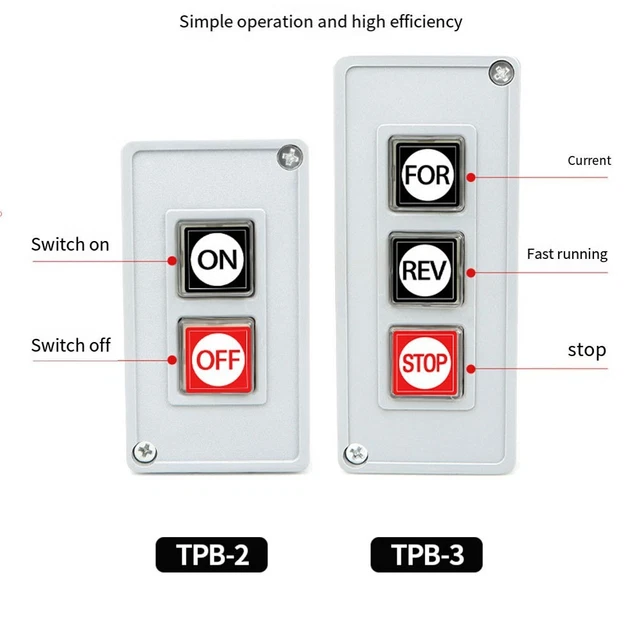 Simple operation and high efficiency

Switch on

ON

Switch off

OFF

FOR

Current

REV

Fast running

STOP

stop

TPB-2

TPB-3