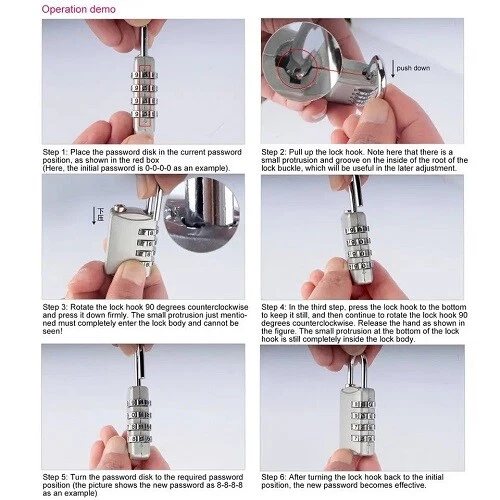 Operation demo

push down

Step 1: Place the password disk in the current password position, as shown in the red box
(Here, the initial password is 0-0-0-0 as an example).

Step 2: Pull up the lock hook. Note here that there is a small protrusion and groove on the inside of the root of the lock buckle, which will be useful in the later adjustment.

下压

Step 3: Rotate the lock hook 90 degrees counterclockwise and press it down firmly. The small protrusion just mentioned must completely enter the lock body and cannot be seen!

Step 4: In the third step, press the lock hook to the bottom to keep it still, and then continue to rotate the lock hook 90 degrees counterclockwise. Release the hand as shown in the figure. The small protrusion at the bottom of the lock hook is still completely inside the lock body.

Step 5: Turn the password disk to the required password position (the picture shows the new password as 8-8-8-8 as an example)

Step 6: After turning the lock hook back to the initial position, the new password becomes effective.