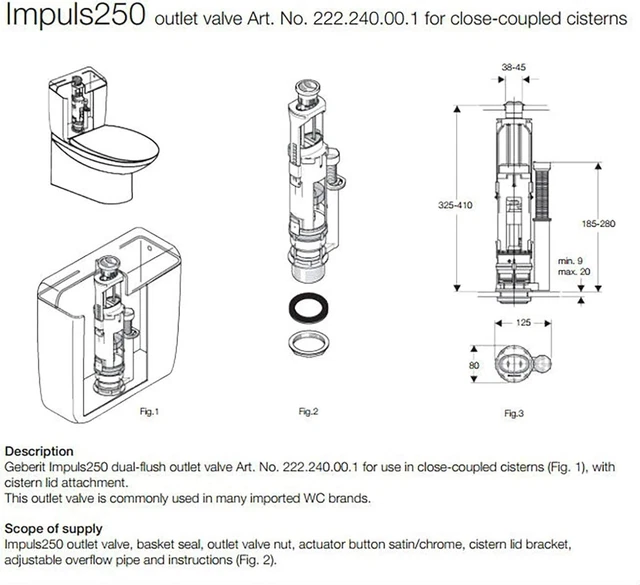 Impuls250 outlet valve Art. No. 222.240.00.1 for close-coupled cisterns

Fig.1

Fig.2

38-45

325-410

185-280

min. 9
max. 20

125

80

Fig.3

Description
Geberit Impuls250 dual-flush outlet valve Art. No. 222.240.00.1 for use in close-coupled cisterns (Fig. 1), with cistern lid attachment.
This outlet valve is commonly used in many imported WC brands.

Scope of supply
Impuls250 outlet valve, basket seal, outlet valve nut, actuator button satin/chrome, cistern lid bracket, adjustable overflow pipe and instructions (Fig. 2).