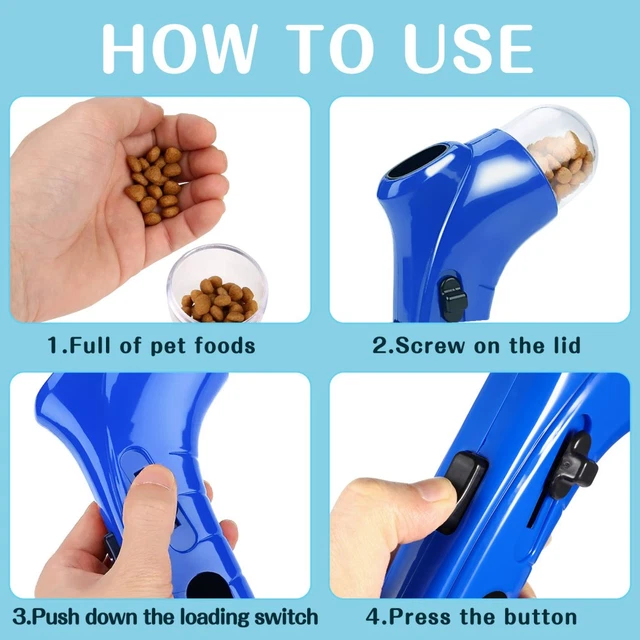 HOW TO USE

1.Full of pet foods

2.Screw on the lid

3.Push down the loading switch

4.Press the button