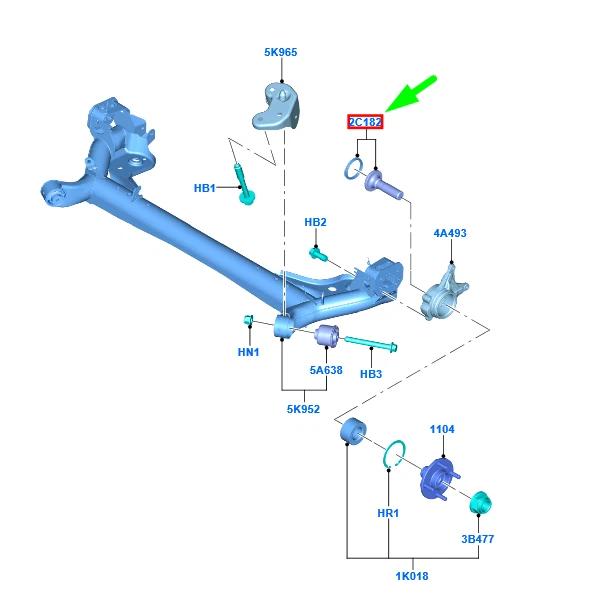 5K965

2C182

HB1

HB2

4A493

HN1

5A638

HB3

5K952

1104

HR1

3B477

1K018