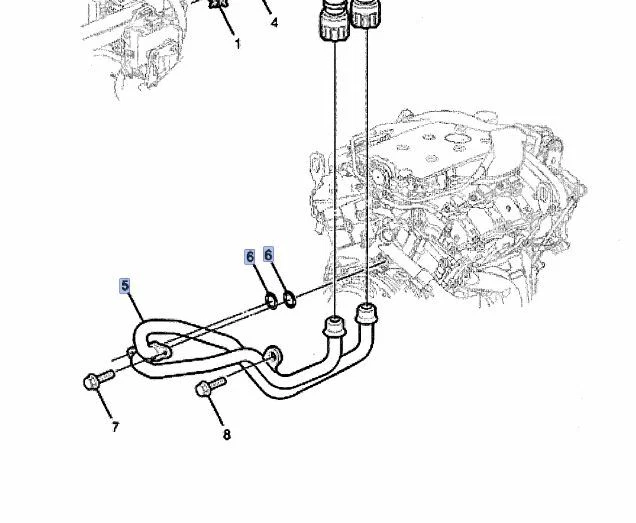 4
1
6
6
5
7
8