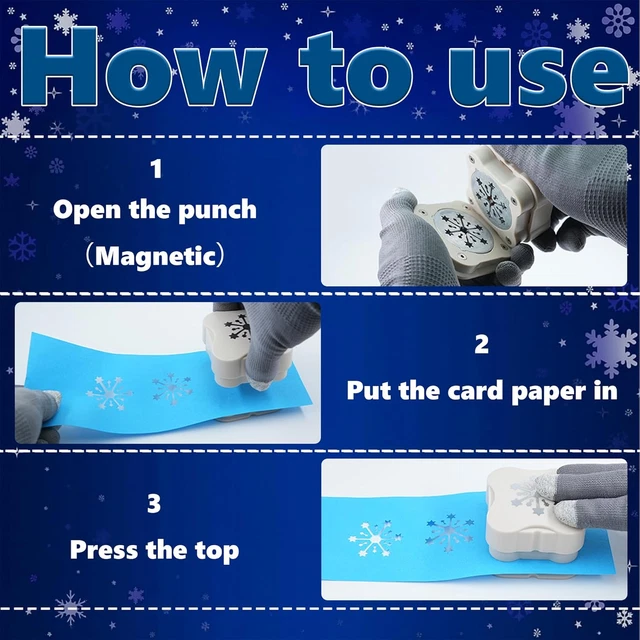 How to use

1
Open the punch
（Magnetic）

2
Put the card paper in

3
Press the top