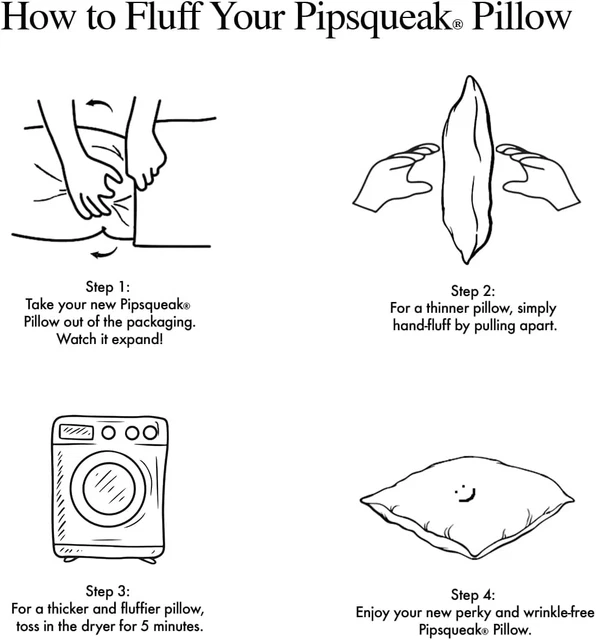 How to Fluff Your Pipsqueak® Pillow

Step 1:
Take your new Pipsqueak® Pillow out of the packaging. Watch it expand!

Step 2:
For a thinner pillow, simply hand-fluff by pulling apart.

Step 3:
For a thicker and fluffier pillow, toss in the dryer for 5 minutes.

Step 4:
Enjoy your new perky and wrinkle-free Pipsqueak® Pillow.