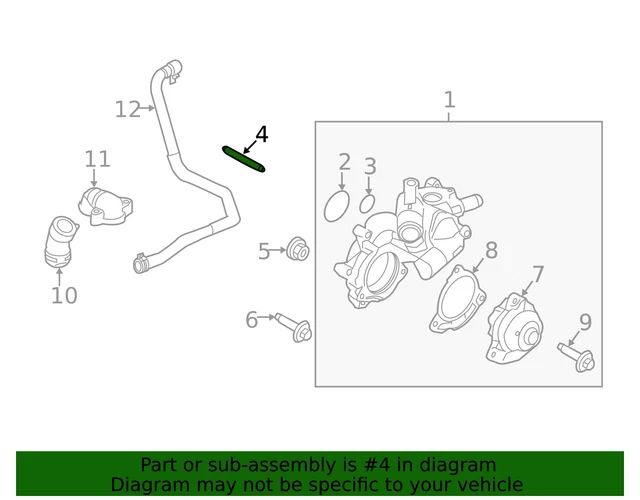 12
4
1
11
2
3
5
8
7
10
6
9

Part or sub-assembly is #4 in diagram
Diagram may not be specific to your vehicle