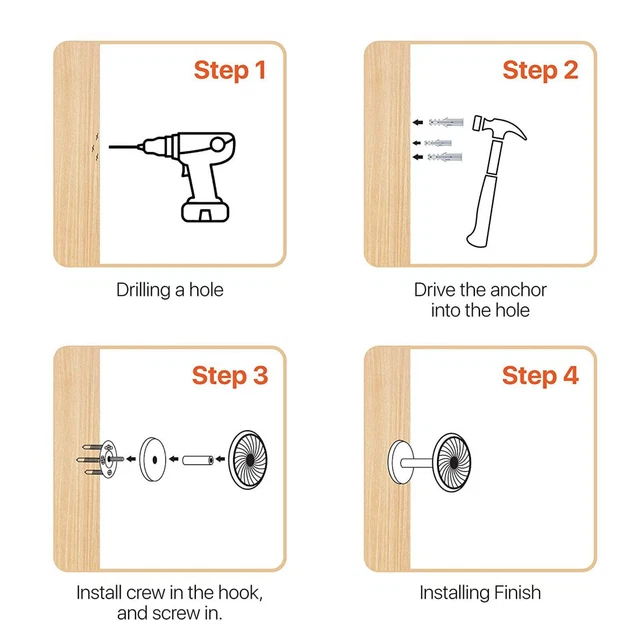 Step 1

Drilling a hole

Step 2

Drive the anchor into the hole

Step 3

Install crew in the hook, and screw in.

Step 4

Installing Finish