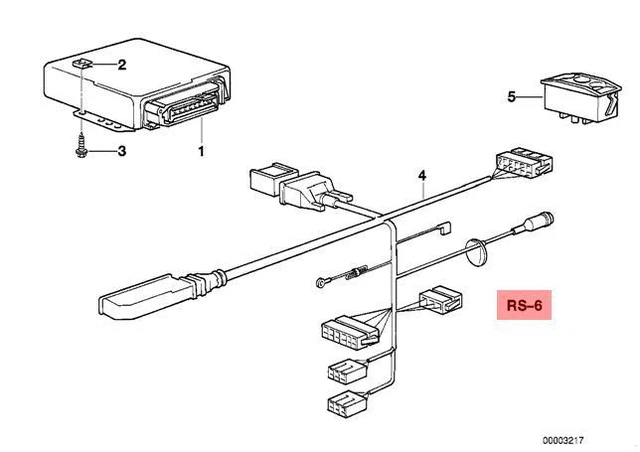 2

5

3

1

4

RS–6

00003217