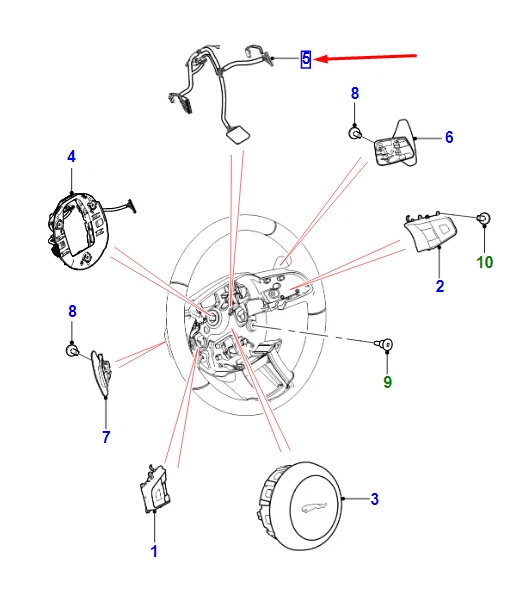 5
8
6
4
10
2
8
9
7
3
1