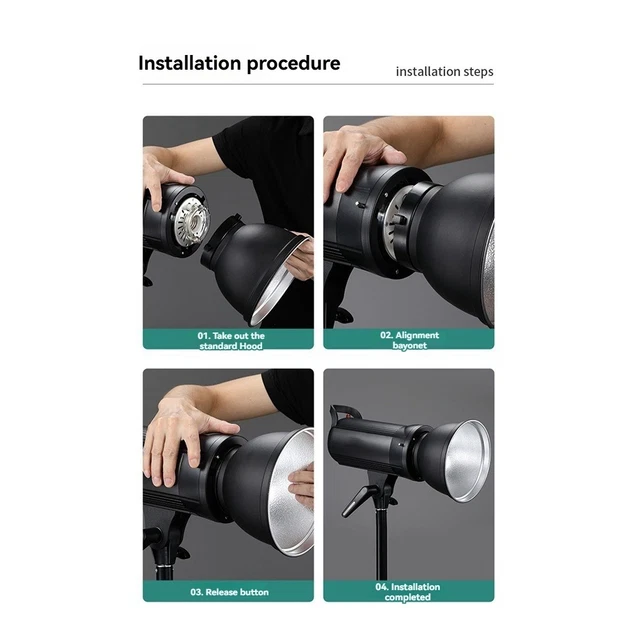 Installation procedure

installation steps

01. Take out the standard Hood

02. Alignment bayonet

03. Release button

04. Installation completed