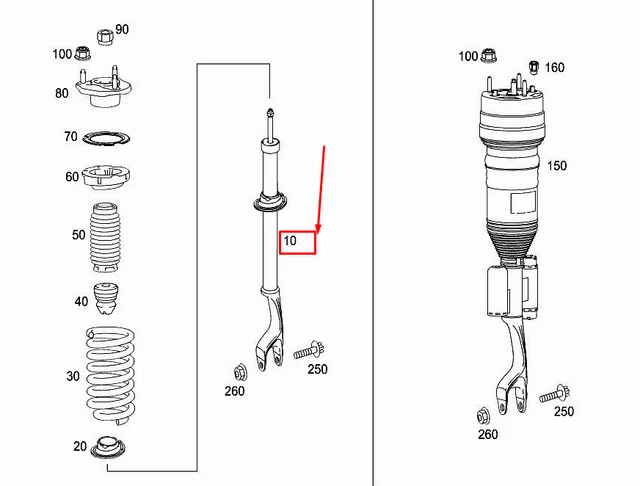 90
100
80
70
60
50
40
30
20
10
250
260
100
160
150
250
260