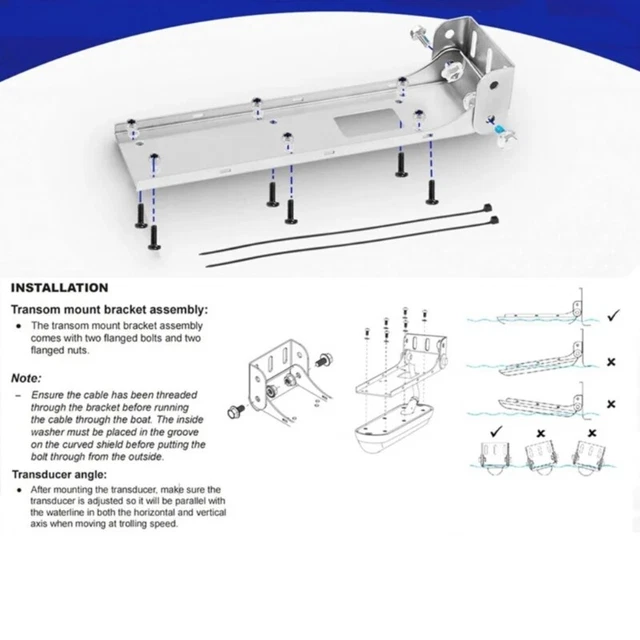 INSTALLATION

Transom mount bracket assembly:

• The transom mount bracket assembly comes with two flanged bolts and two flanged nuts.

Note:

– Ensure the cable has been threaded through the bracket before running the cable through the boat. The inside washer must be placed in the groove on the curved shield before putting the bolt through from the outside.

Transducer angle:

• After mounting the transducer, make sure the transducer is adjusted so it will be parallel with the waterline in both the horizontal and vertical axis when moving at trolling speed.

✓

×

×

✓ × ×