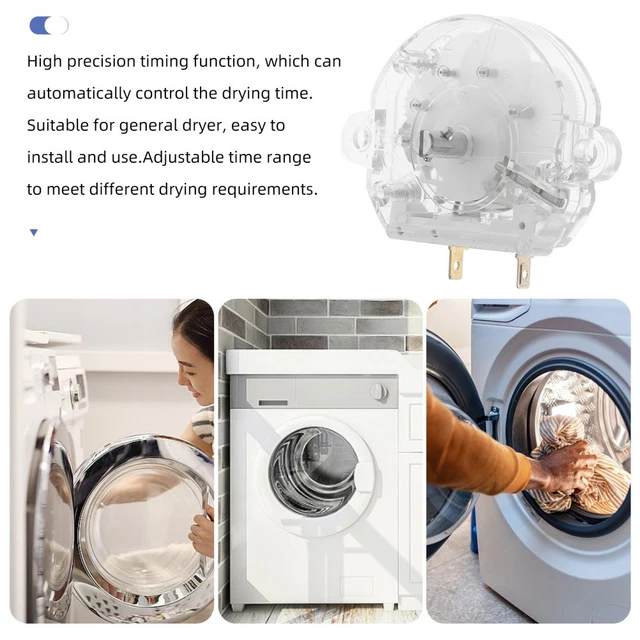 High precision timing function, which can automatically control the drying time. Suitable for general dryer, easy to install and use.Adjustable time range to meet different drying requirements.