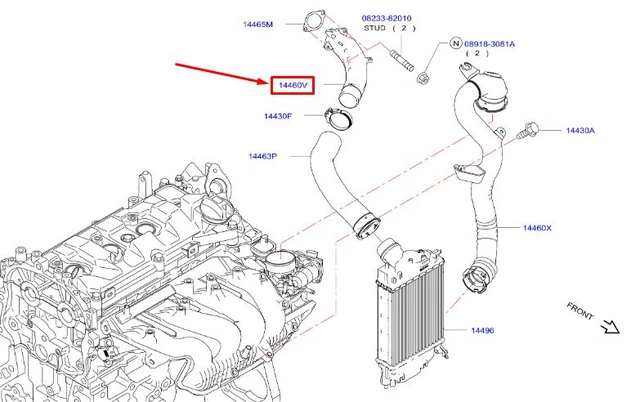 14465M

08233-82010
STUD ( 2 )

N 08918-3081A
( 2 )

14460V

14430F

14430A

14463P

14460X

14496

FRONT