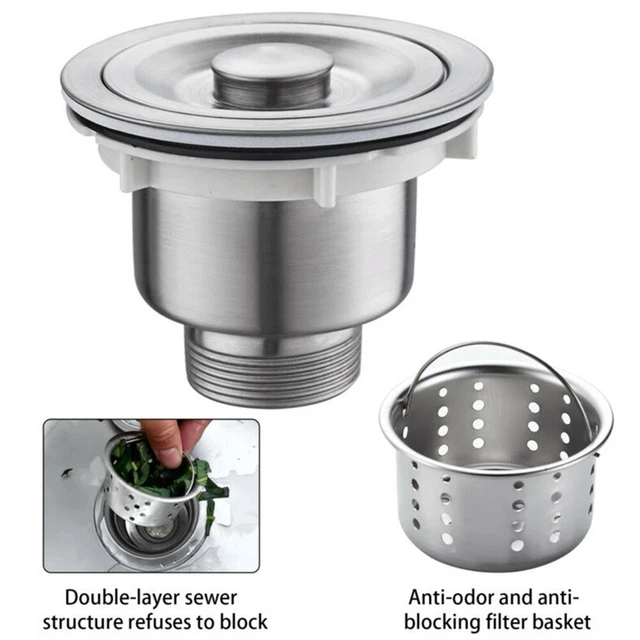 Double-layer sewer structure refuses to block

Anti-odor and anti-blocking filter basket