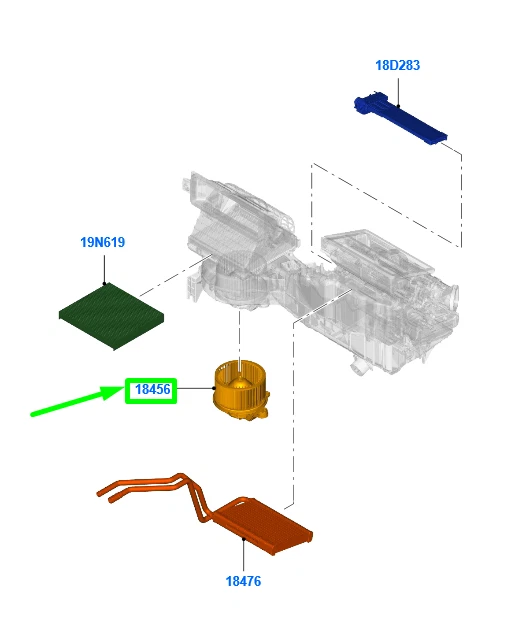 18D283

19N619

18456

18476