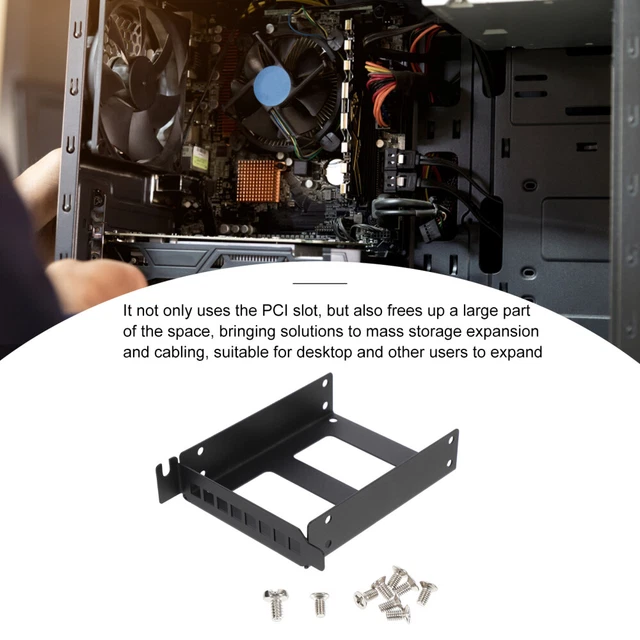 It not only uses the PCI slot, but also frees up a large part of the space, bringing solutions to mass storage expansion and cabling, suitable for desktop and other users to expand