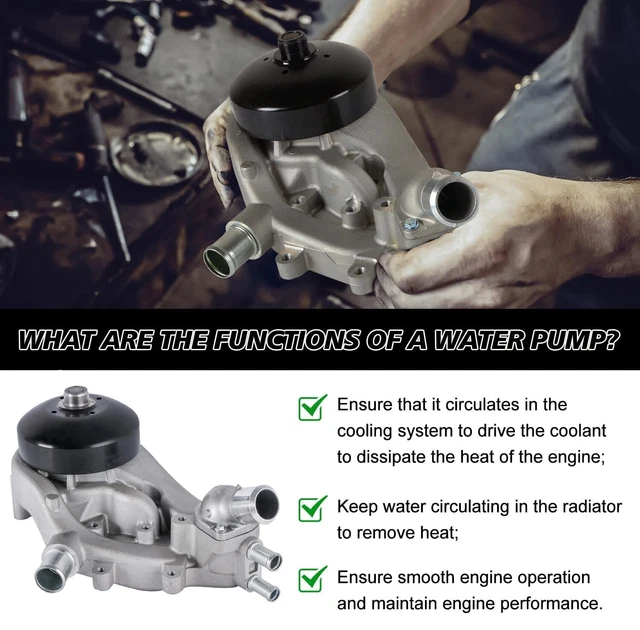 WHAT ARE THE FUNCTIONS OF A WATER PUMP?

Ensure that it circulates in the cooling system to drive the coolant to dissipate the heat of the engine;

Keep water circulating in the radiator to remove heat;

Ensure smooth engine operation and maintain engine performance.