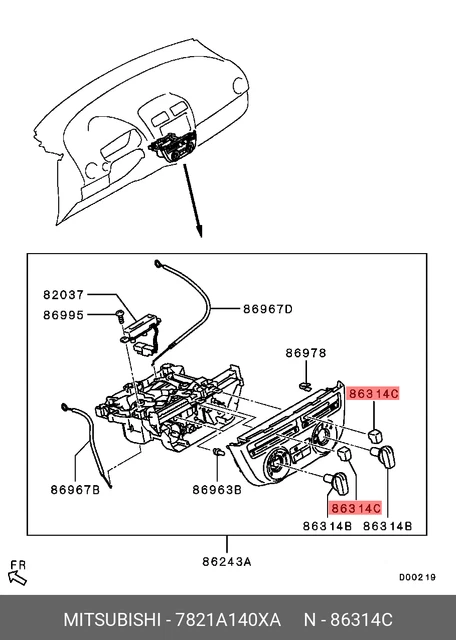 82037
86995
86967D
86978
86314C
86967B
86963B
86314C
86314B
86314B
86243A
FR
D00219

MITSUBISHI - 7821A140XA N - 86314C