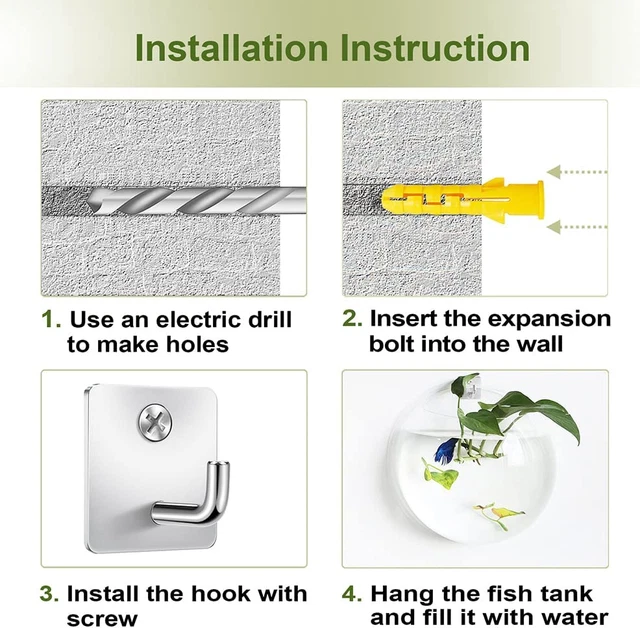 Installation Instruction

1. Use an electric drill to make holes

2. Insert the expansion bolt into the wall

3. Install the hook with screw

4. Hang the fish tank and fill it with water