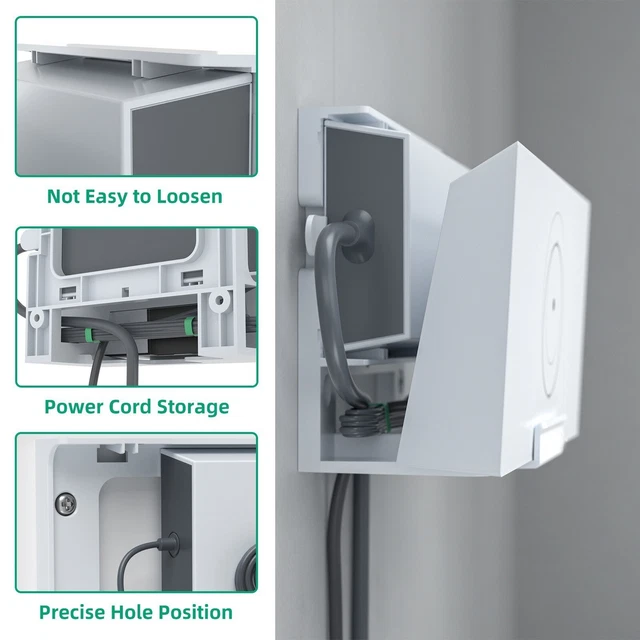 Not Easy to Loosen

Power Cord Storage

Precise Hole Position