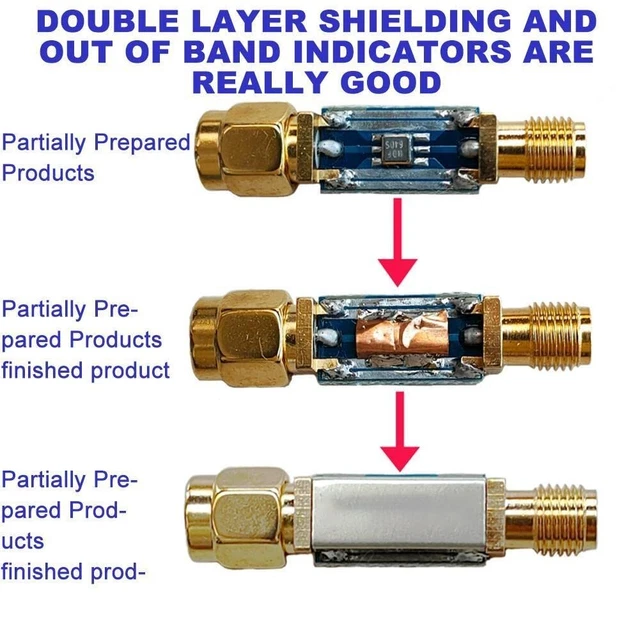 DOUBLE LAYER SHIELDING AND OUT OF BAND INDICATORS ARE REALLY GOOD

Partially Prepared Products

Partially Prepared Products finished product

Partially Prepared Products finished prod-