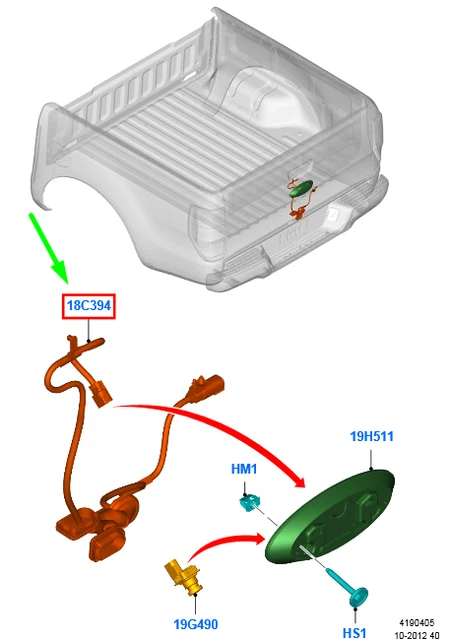 18C394

19H511

HM1

19G490

HS1

4190405
10-2012 40