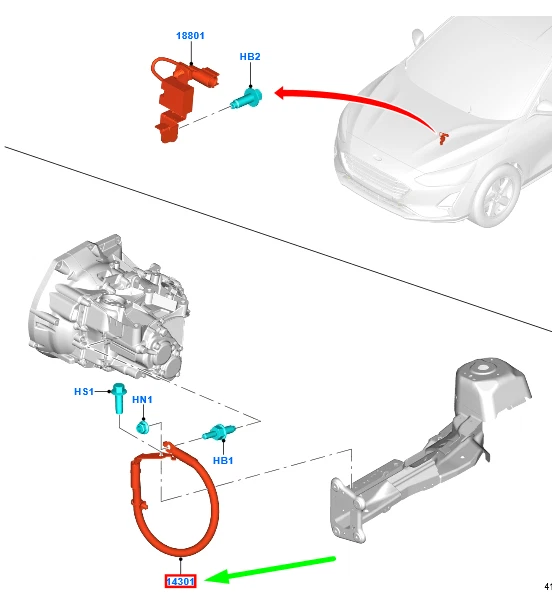 18801

HB2

HS1

HN1

HB1

14301

41