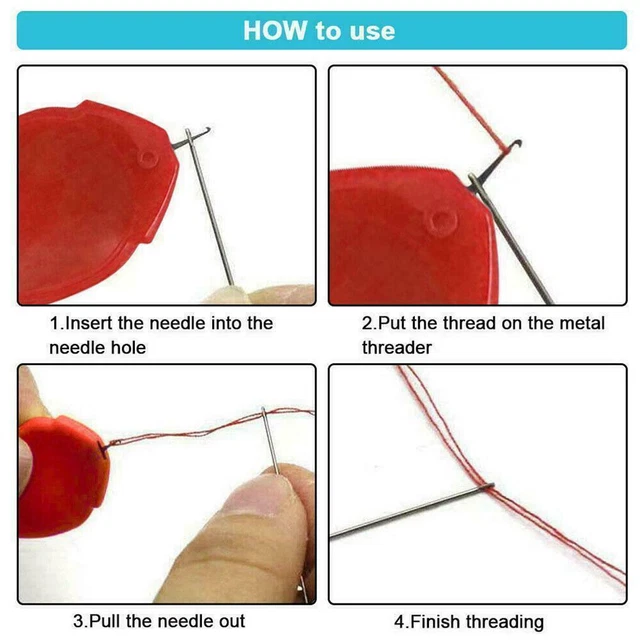 HOW to use

1.Insert the needle into the needle hole

2.Put the thread on the metal threader

3.Pull the needle out

4.Finish threading