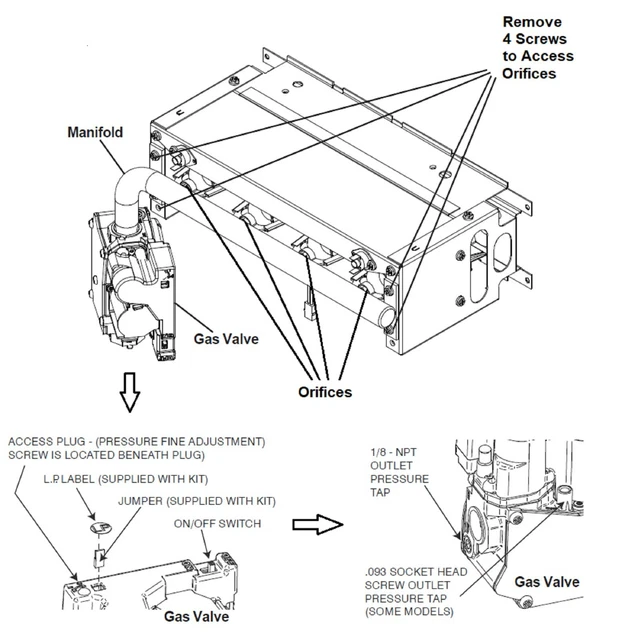 Remove 4 Screws to Access Orifices

Manifold

Gas Valve

Orifices

ACCESS PLUG - (PRESSURE FINE ADJUSTMENT) SCREW IS LOCATED BENEATH PLUG)

L.P. LABEL (SUPPLIED WITH KIT)

JUMPER (SUPPLIED WITH KIT)

ON/OFF SWITCH

Gas Valve

1/8 - NPT OUTLET PRESSURE TAP

.093 SOCKET HEAD SCREW OUTLET PRESSURE TAP (SOME MODELS)

Gas Valve