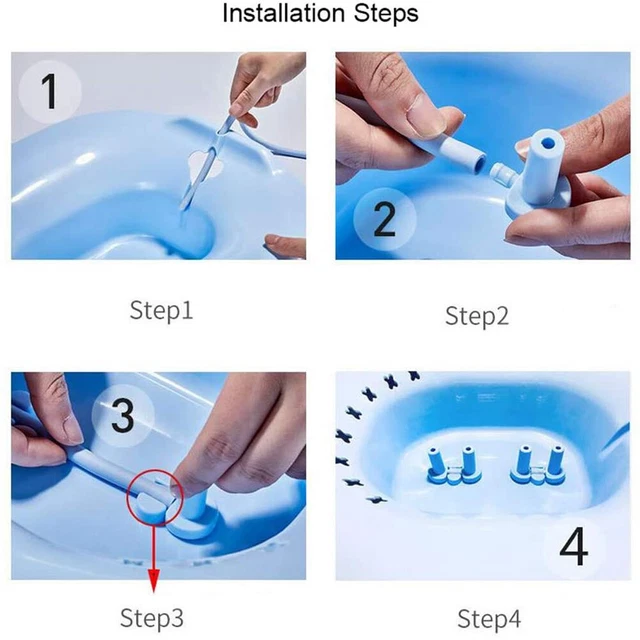 Installation Steps

1

2

Step1

Step2

3

4

Step3

Step4