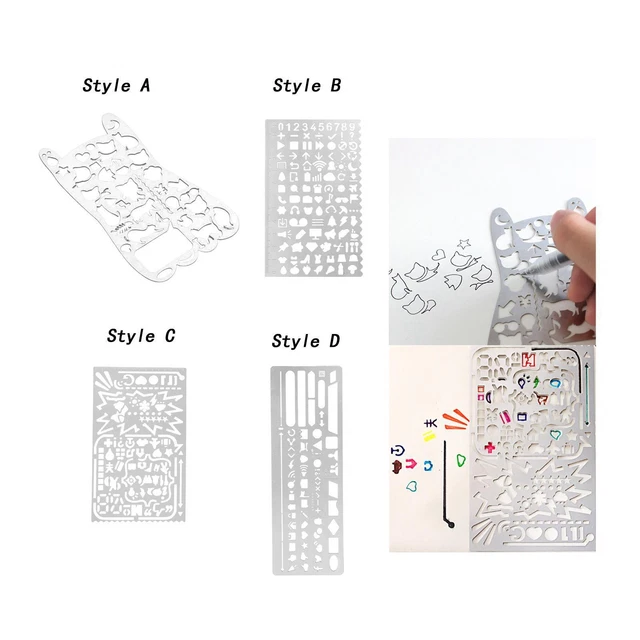 Style A

Style B

0123456789

Style C

Style D