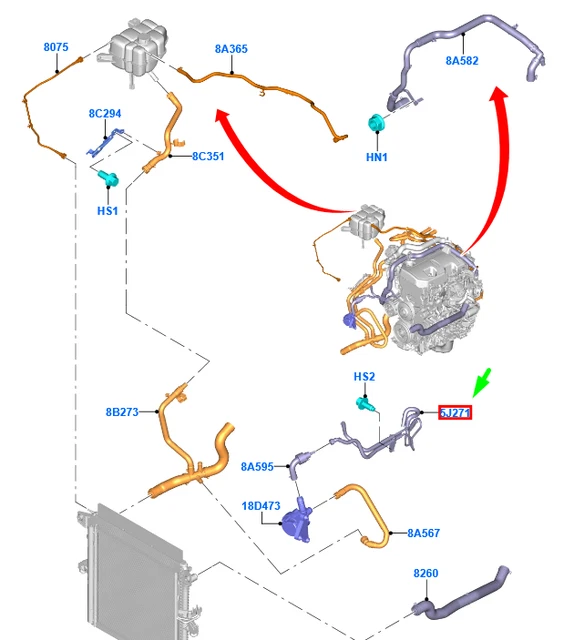 8075
8A365
8A582
8C294
HN1
8C351
HS1
HS2
5J271
8B273
8A595
18D473
8A567
8260