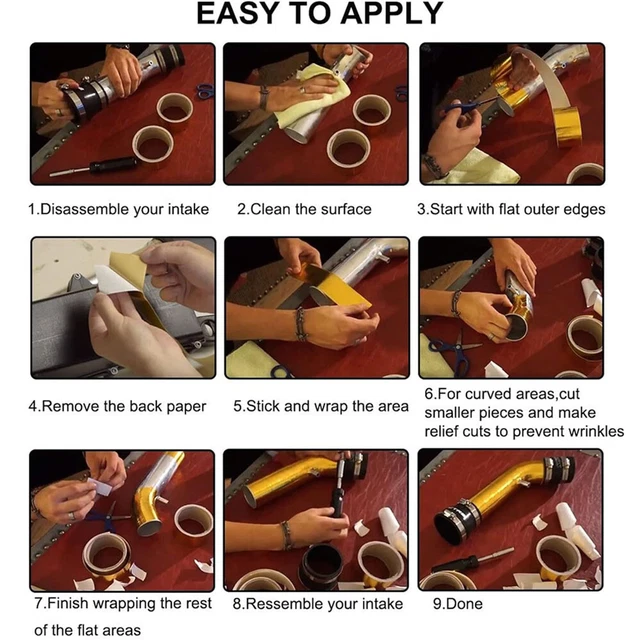 EASY TO APPLY

1.Disassemble your intake

2.Clean the surface

3.Start with flat outer edges

4.Remove the back paper

5.Stick and wrap the area

6.For curved areas,cut smaller pieces and make relief cuts to prevent wrinkles

7.Finish wrapping the rest of the flat areas

8.Ressemble your intake

9.Done