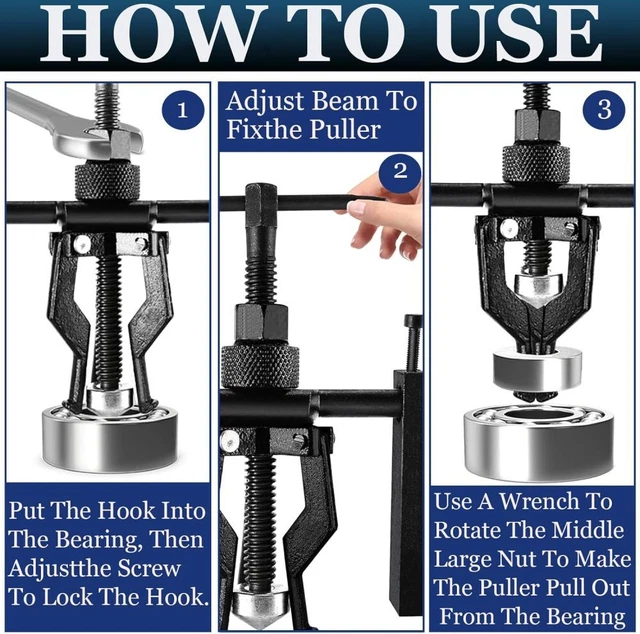 HOW TO USE

1

Put The Hook Into The Bearing, Then Adjustthe Screw To Lock The Hook.

Adjust Beam To Fixthe Puller

2

3

Use A Wrench To Rotate The Middle Large Nut To Make The Puller Pull Out From The Bearing