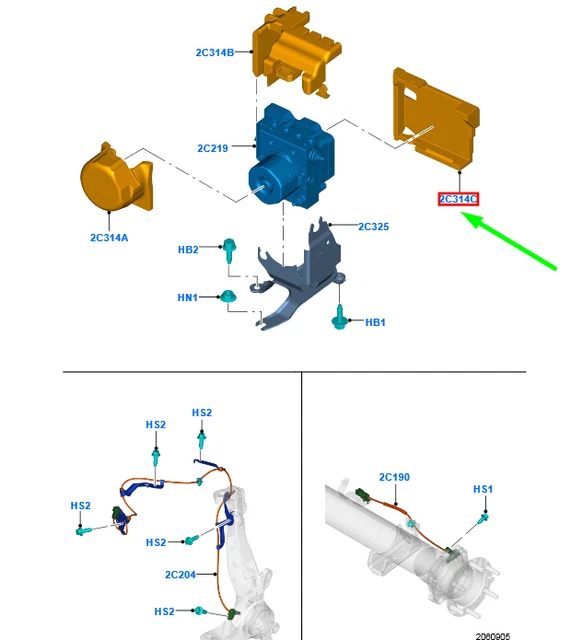 2C314B

2C219

2C314C

2C314A

2C325

HB2

HN1

HB1

HS2

HS2

HS2

HS2

2C204

HS2

2C190

HS1

2060905