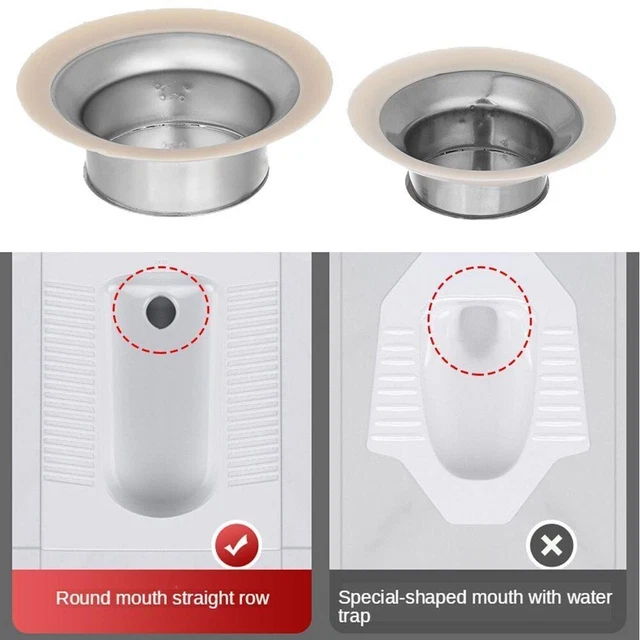 Round mouth straight row

Special-shaped mouth with water trap