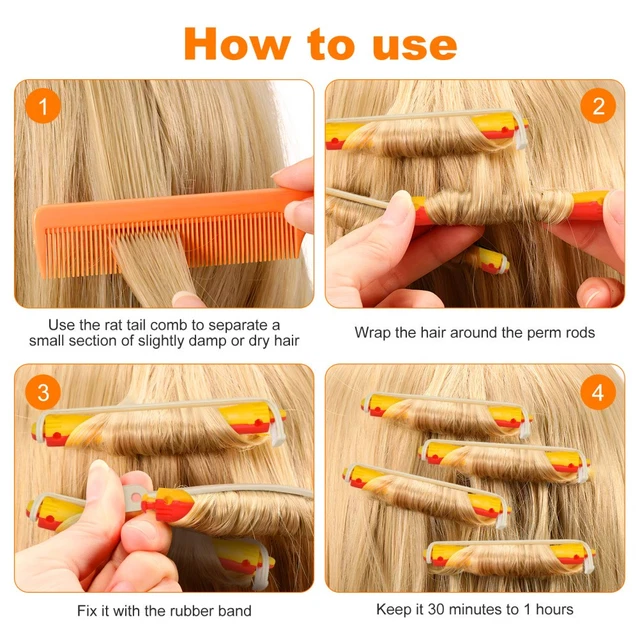 How to use

1

Use the rat tail comb to separate a small section of slightly damp or dry hair

2

Wrap the hair around the perm rods

3

Fix it with the rubber band

4

Keep it 30 minutes to 1 hours